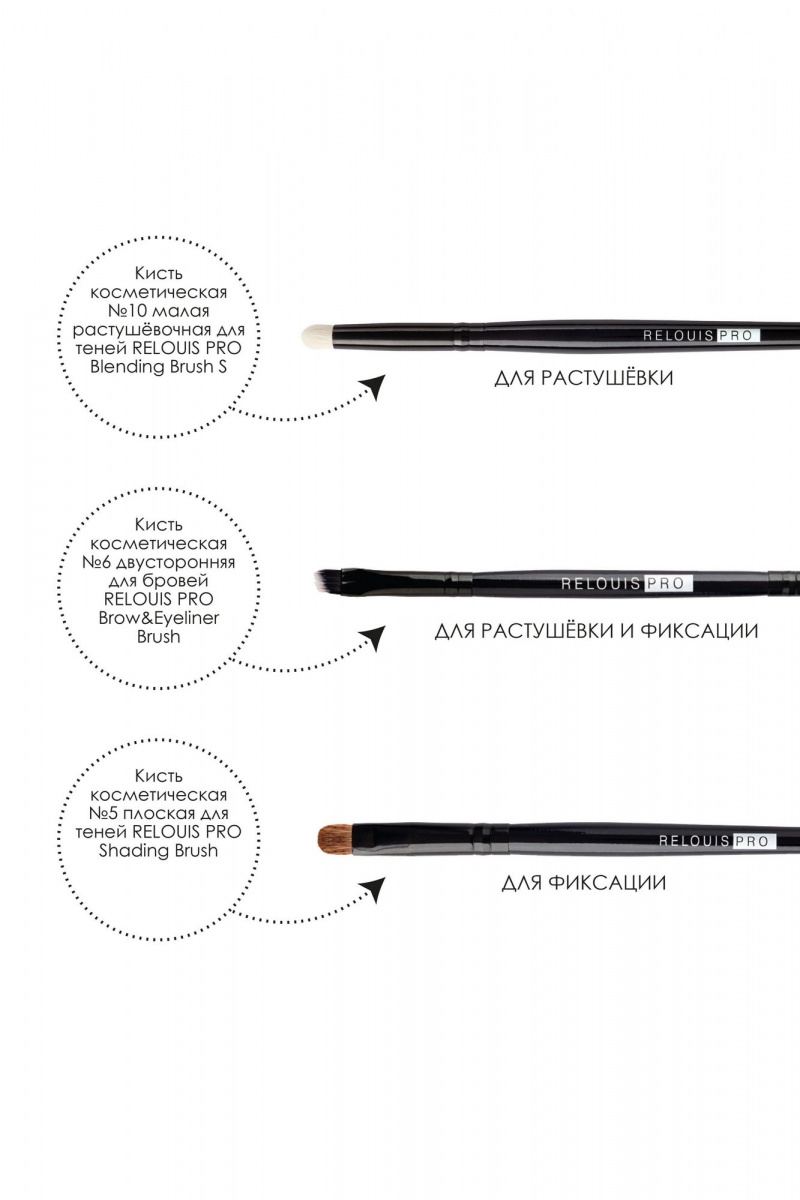 Кисть косметическая №10 малая растушёвочная для теней RELOUIS PRO Blending Brush S

RELOUIS PRO

ДЛЯ РАСТУШЁВКИ

Кисть косметическая №6 двусторонняя для бровей RELOUIS PRO Brow&Eyeliner Brush

RELOUIS PRO

ДЛЯ РАСТУШЁВКИ И ФИКСАЦИИ

Кисть косметическая №5 плоская для теней RELOUIS PRO Shading Brush

RELOUIS PRO

ДЛЯ ФИКСАЦИИ